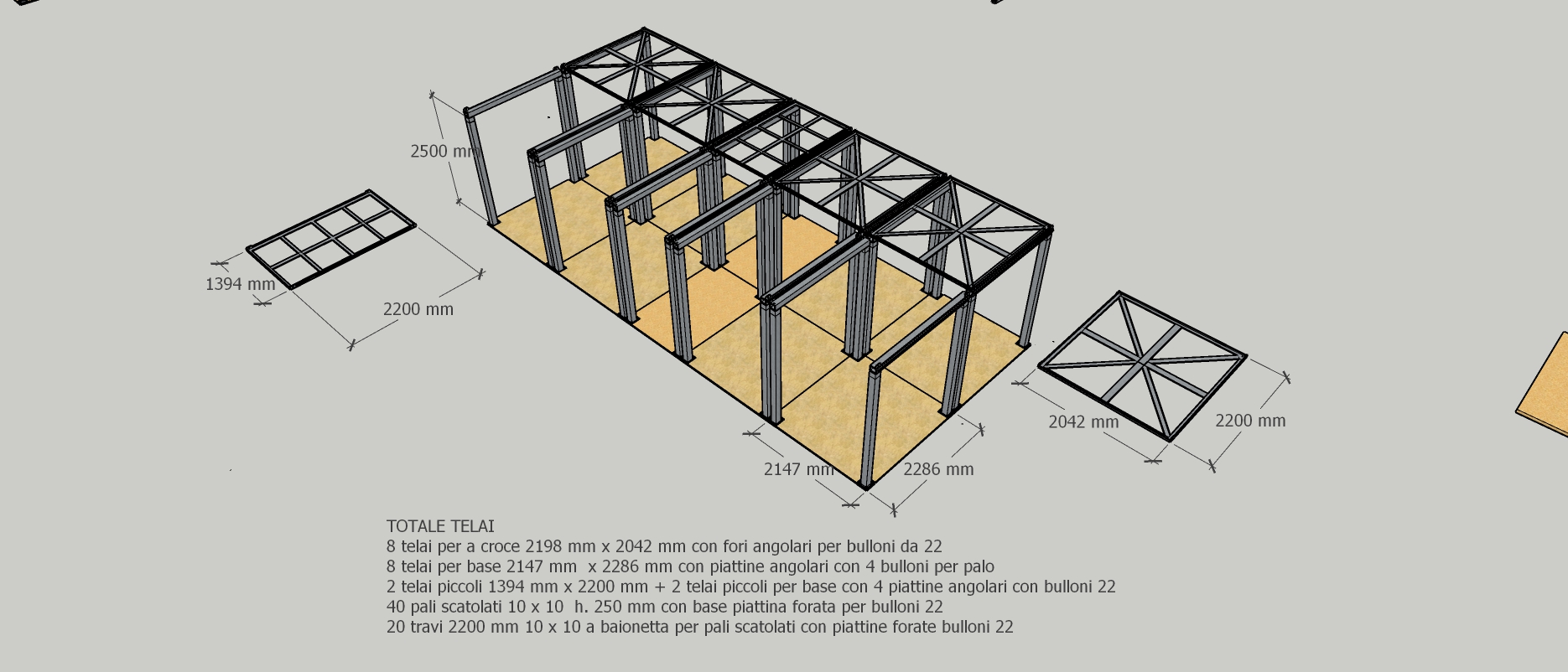 2500 mm
1394 mm
2200 mm
2147 mm
2286 mm
2042 mm
2200 mm

TOTALE TELAI
8 telai per a croce 2198 mm x 2042 mm con fori angolari per bulloni da 22
8 telai per base 2147 mm x 2286 mm con piattine angolari con 4 bulloni per palo
2 telai piccoli 1394 mm x 2200 mm + 2 telai piccoli per base con 4 piattine angolari con bulloni 22
40 pali scatolati 10 x 10 h. 250 mm con base piattina forata per bulloni 22
20 travi 2200 mm 10 x 10 a baionetta per pali scatolati con piattine forate bulloni 22