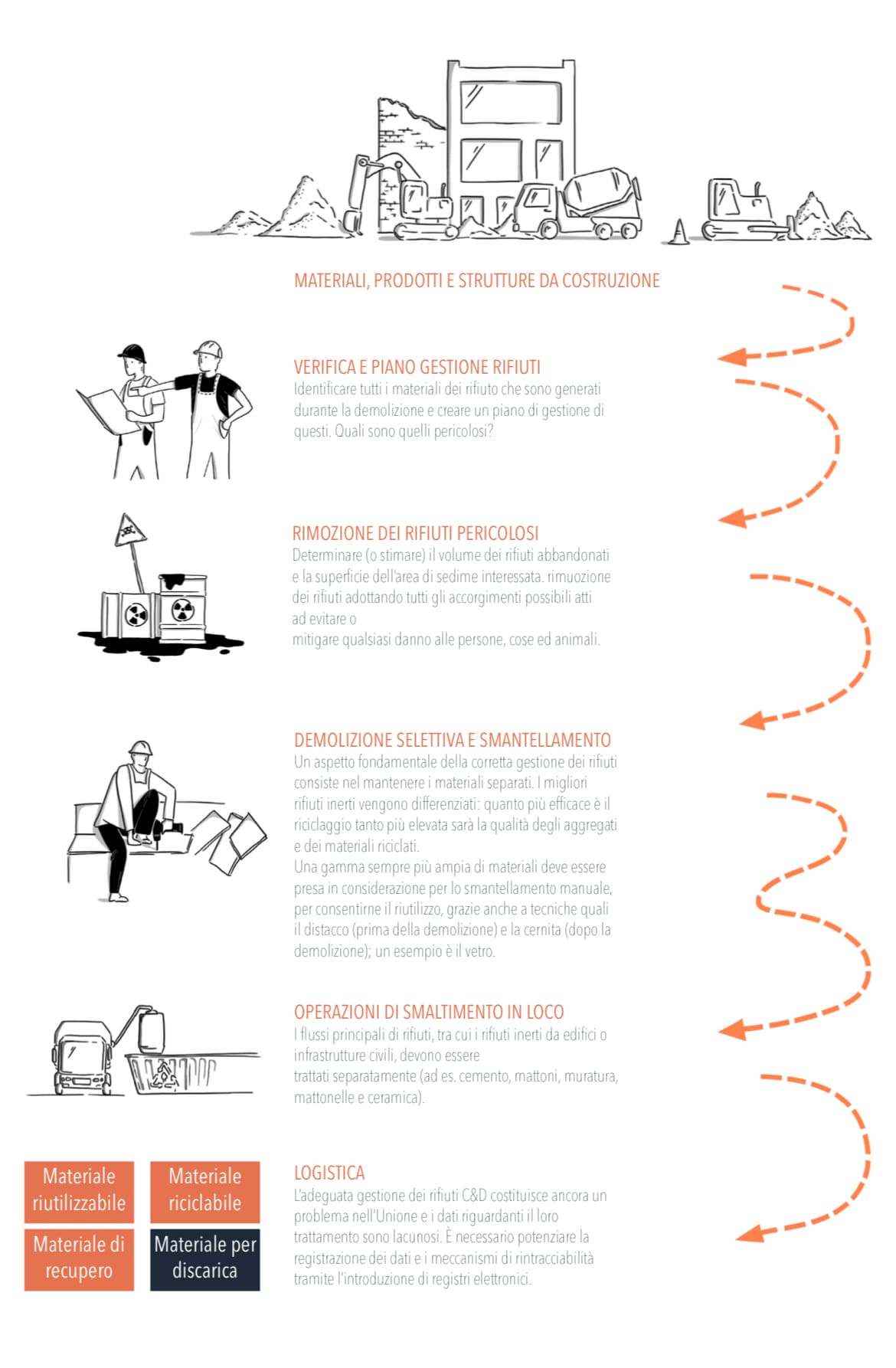 MATERIALI, PRODOTTI E STRUTTURE DA COSTRUZIONE

VERIFICA E PIANO GESTIONE RIFIUTI
Identificare tutti i materiali dei rifiuto che sono generati durante la demolizione e creare un piano di gestione di questi. Quali sono quelli pericolosi?

RIMOZIONE DEI RIFIUTI PERICOLOSI
Determinare (o stimare) il volume dei rifiuti abbandonati e la superficie dell'area di sedime interessata. rimuozione dei rifiuti adottando tutti gli accorgimenti possibili atti ad evitare o
mitigare qualsiasi danno alle persone, cose ed animali.

DEMOLIZIONE SELETTIVA E SMANTELLAMENTO
Un aspetto fondamentale della corretta gestione dei rifiuti consiste nel mantenere i materiali separati. I migliori rifiuti inerti vengono differenziati: quanto più efficace è il riciclaggio tanto più elevata sarà la qualità degli aggregati e dei materiali riciclati.
Una gamma sempre più ampia di materiali deve essere presa in considerazione per lo smantellamento manuale, per consentirne il riutilizzo, grazie anche a tecniche quali il distacco (prima della demolizione) e la cernita (dopo la demolizione); un esempio è il vetro.

OPERAZIONI DI SMALTIMENTO IN LOCO
I flussi principali di rifiuti, tra cui i rifiuti inerti da edifici o infrastrutture civili, devono essere
trattati separatamente (ad es. cemento, mattoni, muratura, mattonelle e ceramica).

Materiale riutilizzabile
Materiale riciclabile
Materiale di recupero
Materiale per discarica

LOGISTICA
L'adeguata gestione dei rifiuti C&D costituisce ancora un problema nell'Unione e i dati riguardanti il loro trattamento sono lacunosi. È necessario potenziare la registrazione dei dati e i meccanismi di rintracciabilità tramite l'introduzione di registri elettronici.