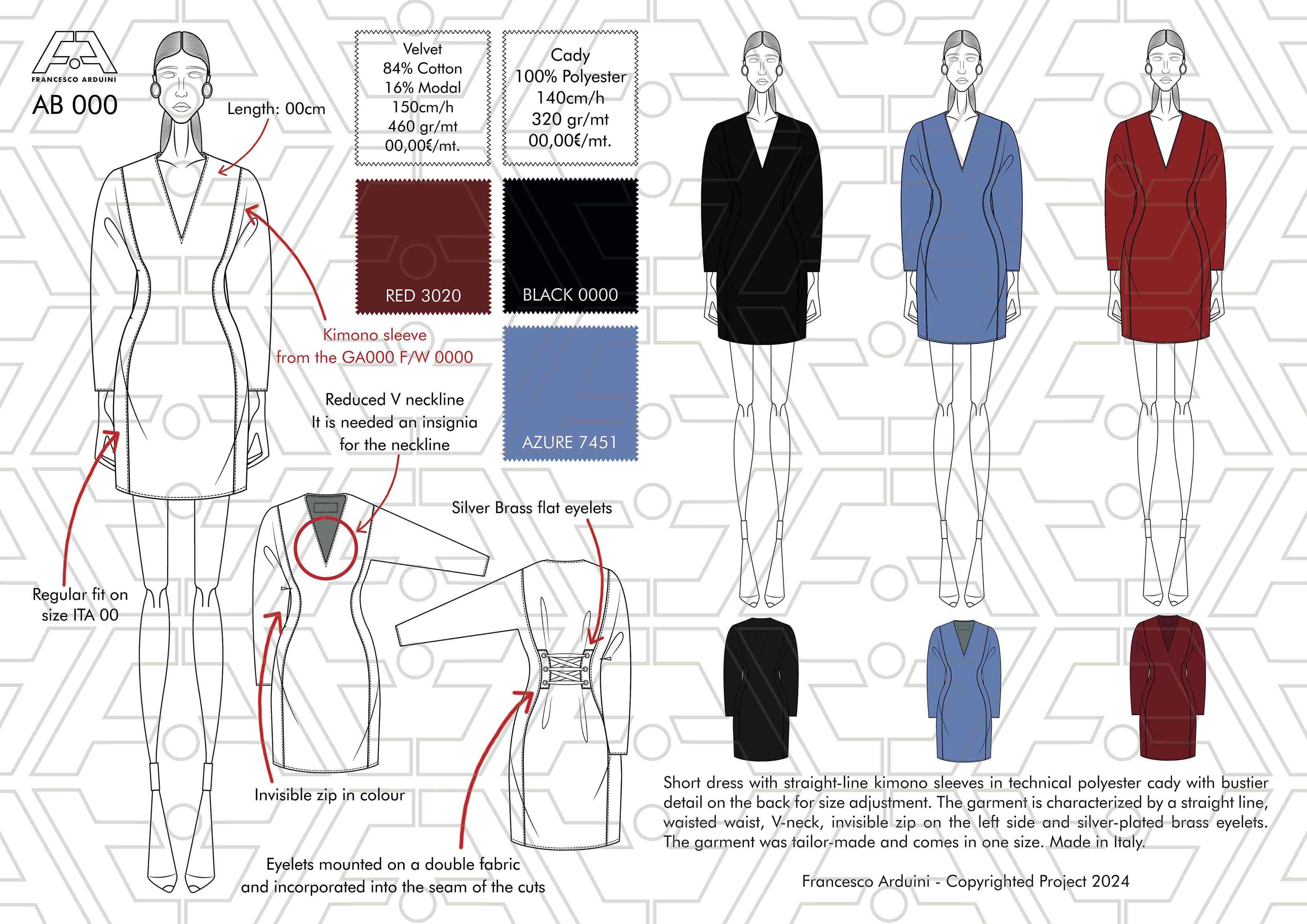 FRANCESCO ARDUINI

AB 000

Length: 00cm

Velvet
84% Cotton
16% Modal
150cm/h
460 gr/mt
00,00€/mt.

Cady
100% Polyester
140cm/h
320 gr/mt
00,00€/mt.

RED 3020

BLACK 0000

AZURE 7451

Kimono sleeve
from the GA000 F/W 0000

Reduced V neckline
It is needed an insignia
for the neckline

Silver Brass flat eyelets

Regular fit on
size ITA 00

Invisible zip in colour

Eyelets mounted on a double fabric
and incorporated into the seam of the cuts

Short dress with straight-line kimono sleeves in technical polyester cady with bustier detail on the back for size adjustment. The garment is characterized by a straight line, waisted waist, V-neck, invisible zip on the left side and silver-plated brass eyelets. The garment was tailor-made and comes in one size. Made in Italy.

Francesco Arduini - Copyrighted Project 2024